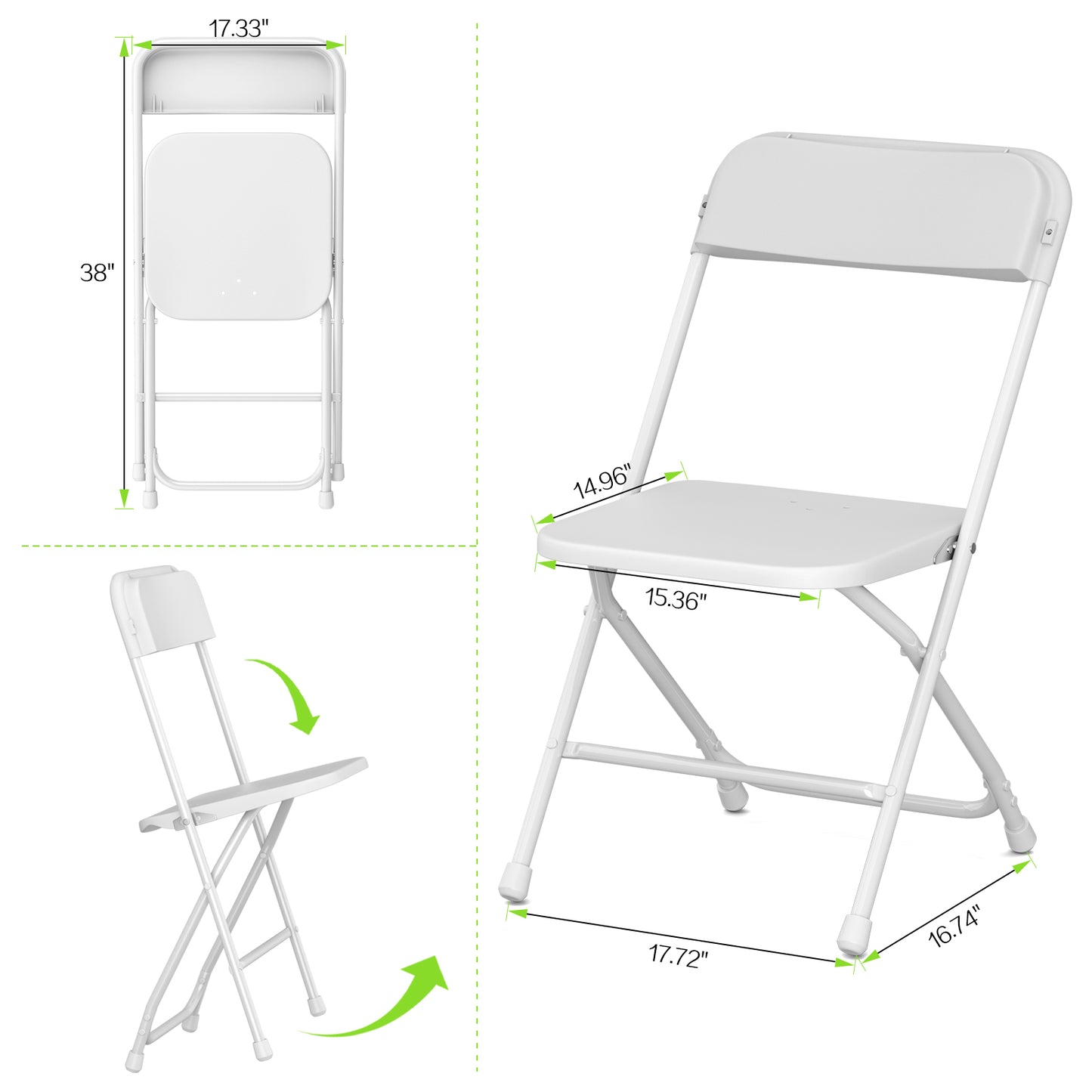 17.33"

38"

14.96"

15.36"

17.72"

16.74"