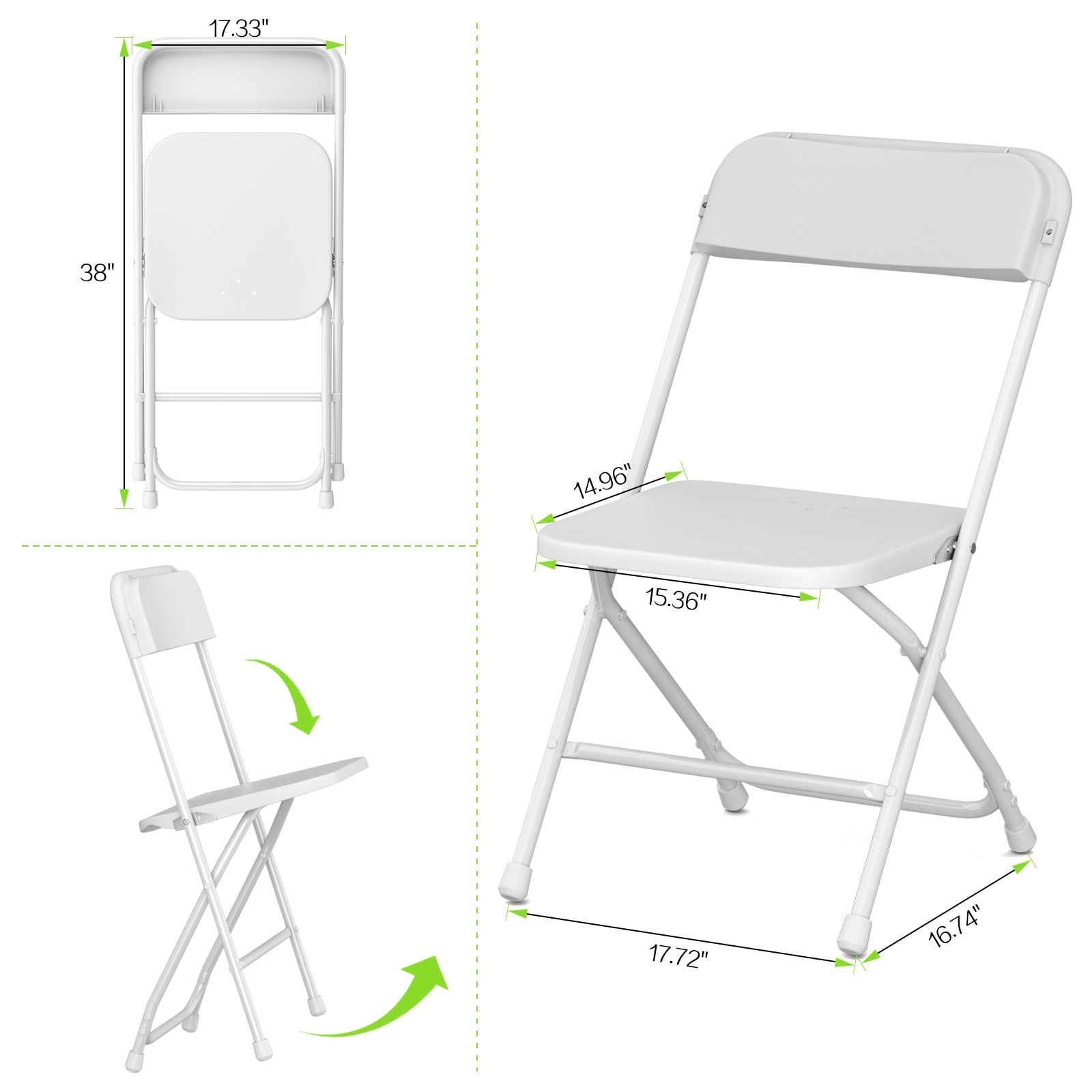 17.33"

38"

14.96"

15.36"

17.72"

16.74"