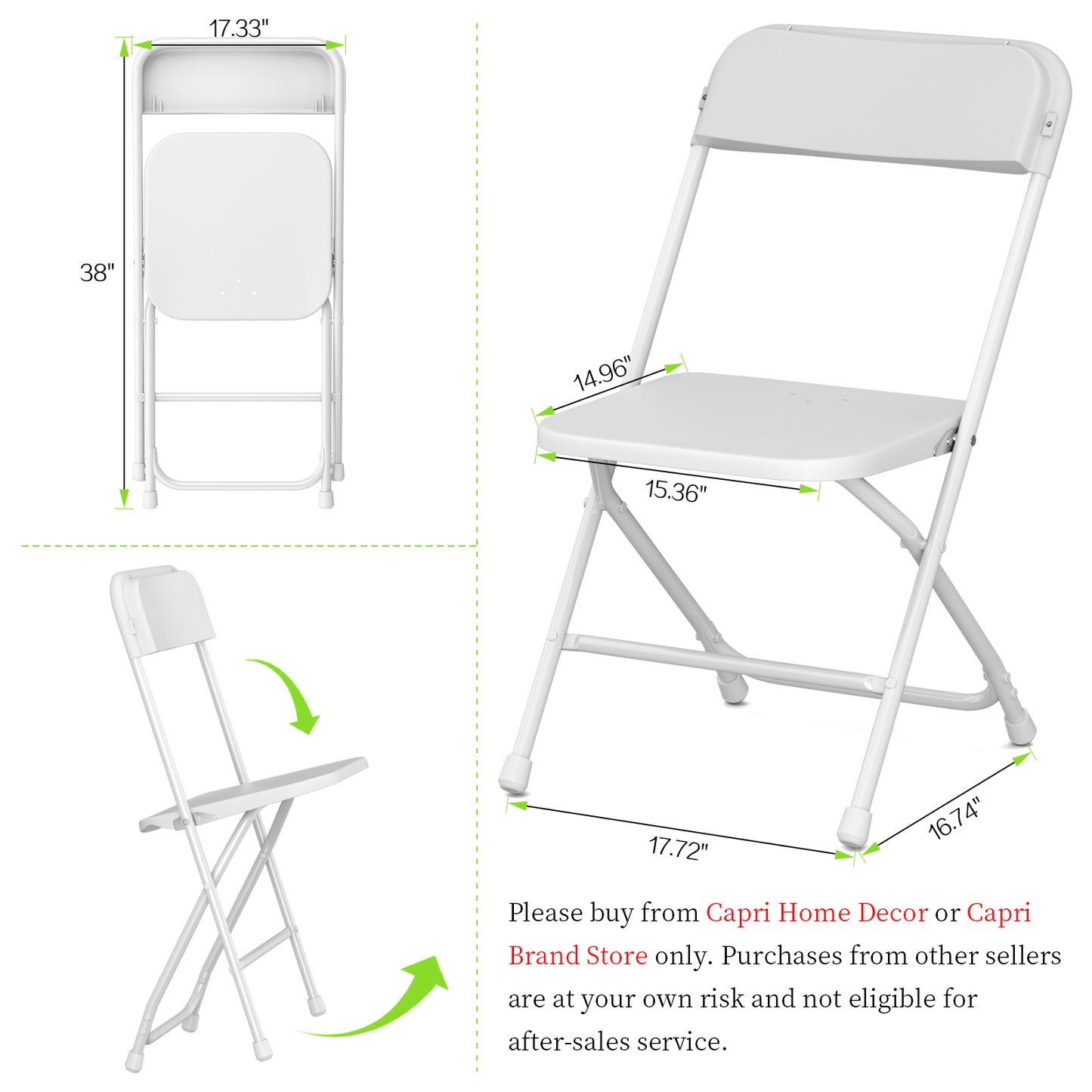 17.33"

38"

14.96"

15.36"

17.72"

16.74"

Please buy from Capri Home Decor or Capri Brand Store only. Purchases from other sellers are at your own risk and not eligible for after-sales service.