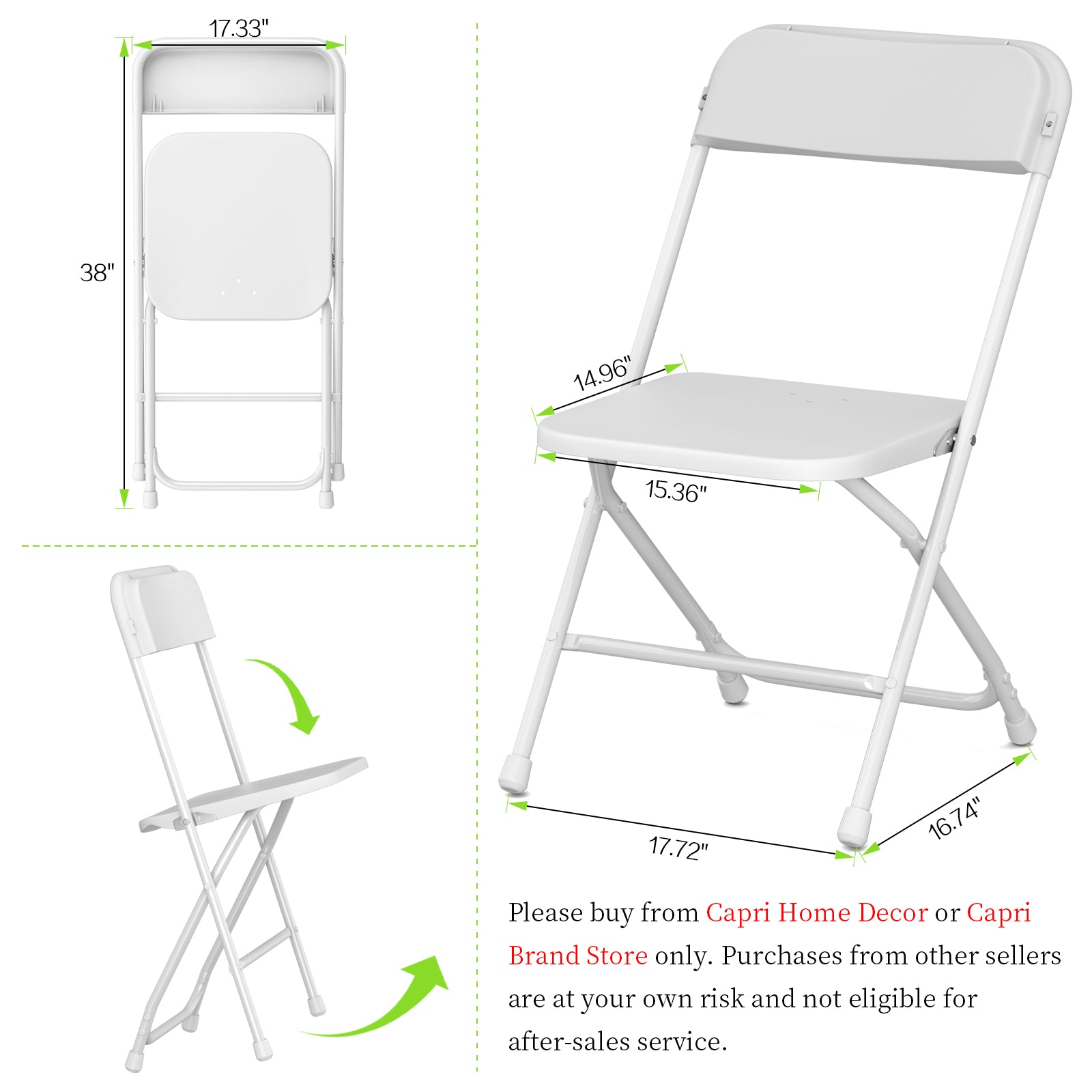 17.33"

38"

14.96"

15.36"

17.72"

16.74"

Please buy from Capri Home Decor or Capri Brand Store only. Purchases from other sellers are at your own risk and not eligible for after-sales service.