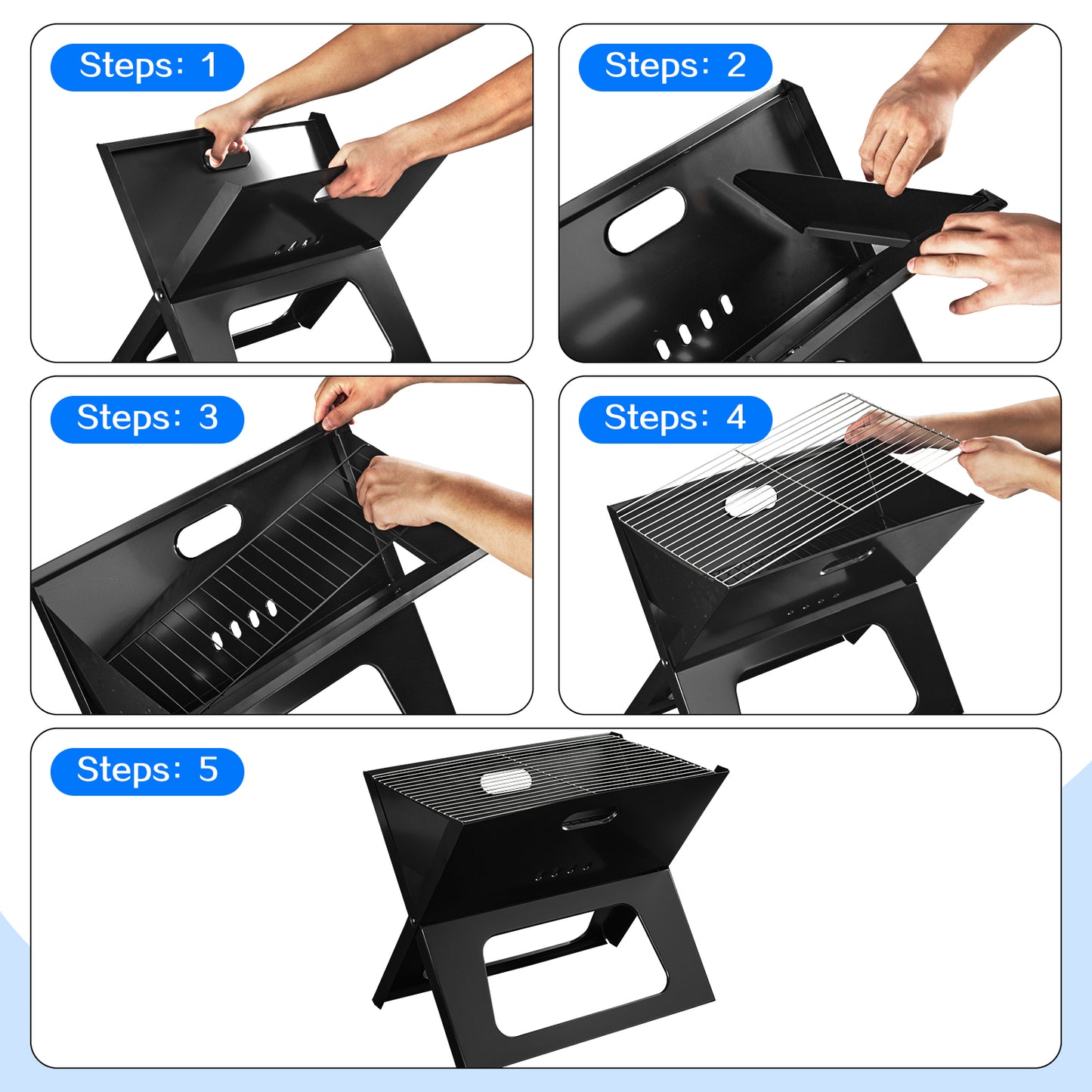 Steps: 1

Steps: 2

Steps: 3

Steps: 4

Steps: 5