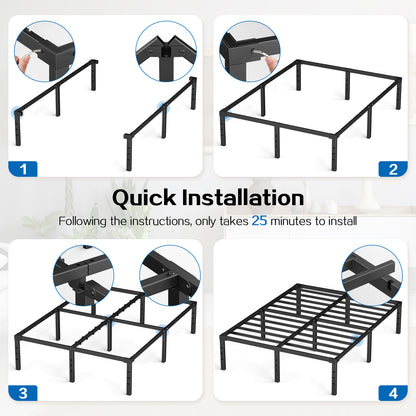 1

2

Quick Installation

Following the instructions, only takes 25 minutes to install

3

4